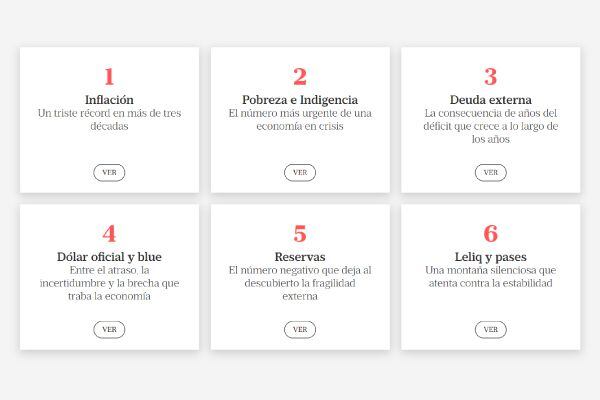 1
Inflación
Un triste récord en más de tres décadas
VER

2
Pobreza e Indigencia
El número más urgente de una economía en crisis
VER

3
Deuda externa
La consecuencia de años del déficit que crece a lo largo de los años
VER

4
Dólar oficial y blue
Entre el atraso, la incertidumbre y la brecha que traba la economía
VER

5
Reservas
El número negativo que deja al descubierto la fragilidad externa
VER

6
Leliq y pases
Una montaña silenciosa que atenta contra la estabilidad
VER